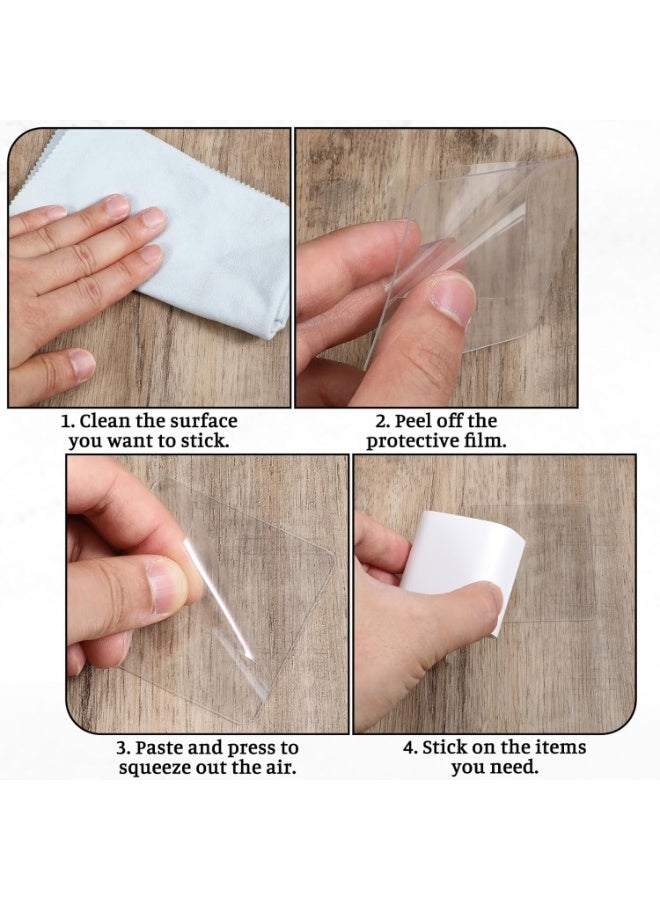 1. Clean the surface you want to stick.

2. Peel off the protective film.

3. Paste and press to squeeze out the air.

4. Stick on the items you need.